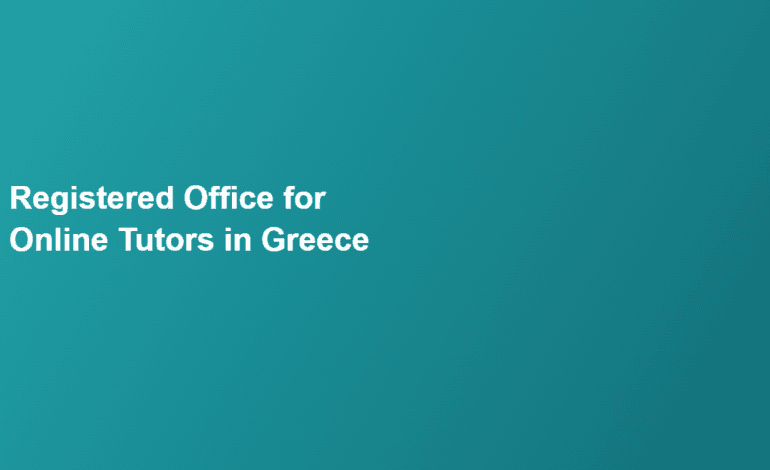 Registered Office for
Online Tutors in Greece